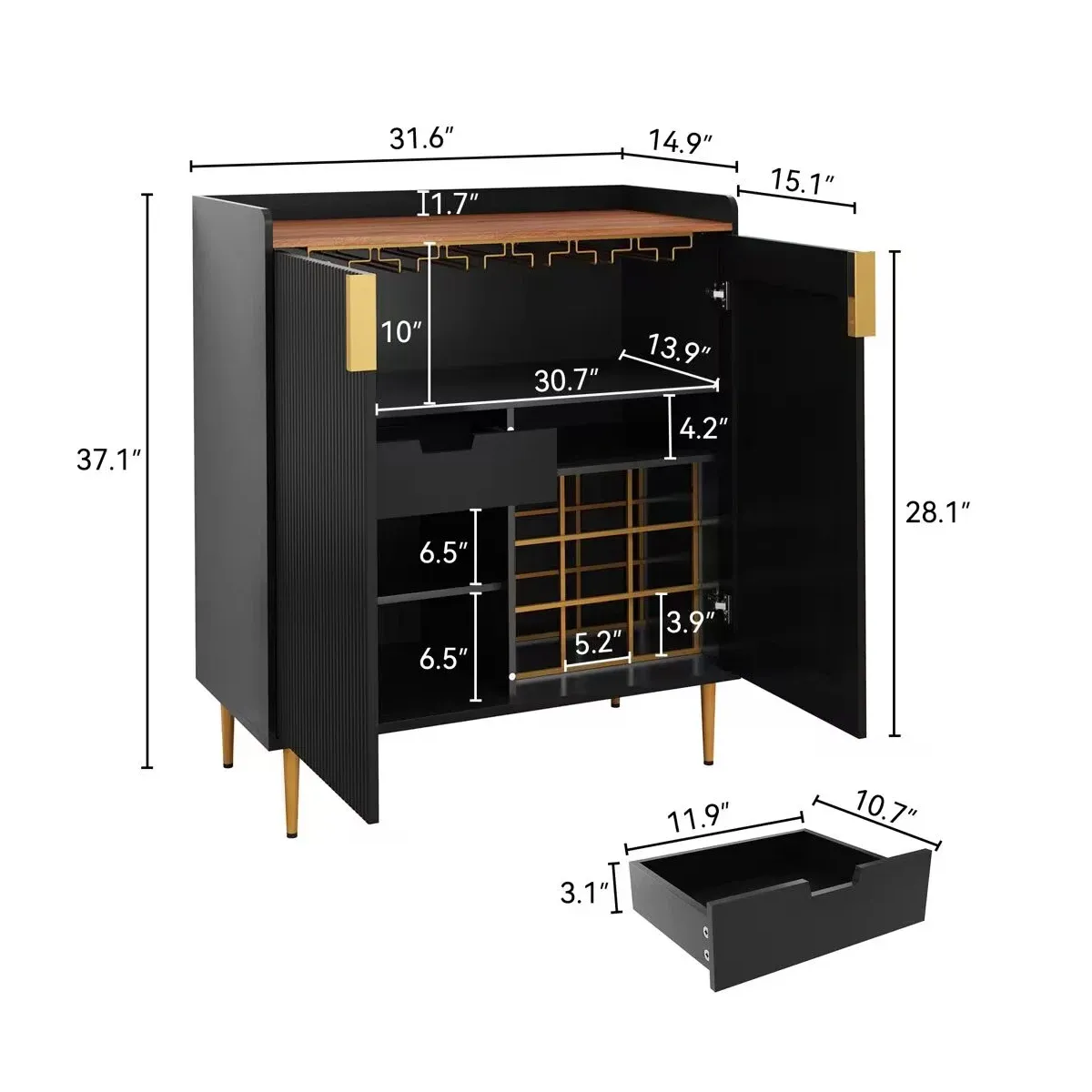 31.6″
14.9″
15.1″
1.7″
10″
13.9″
30.7″
4.2″
37.1″
28.1″
6.5″
6.5″
5.2″
3.9″
11.9″
10.7″
3.1″