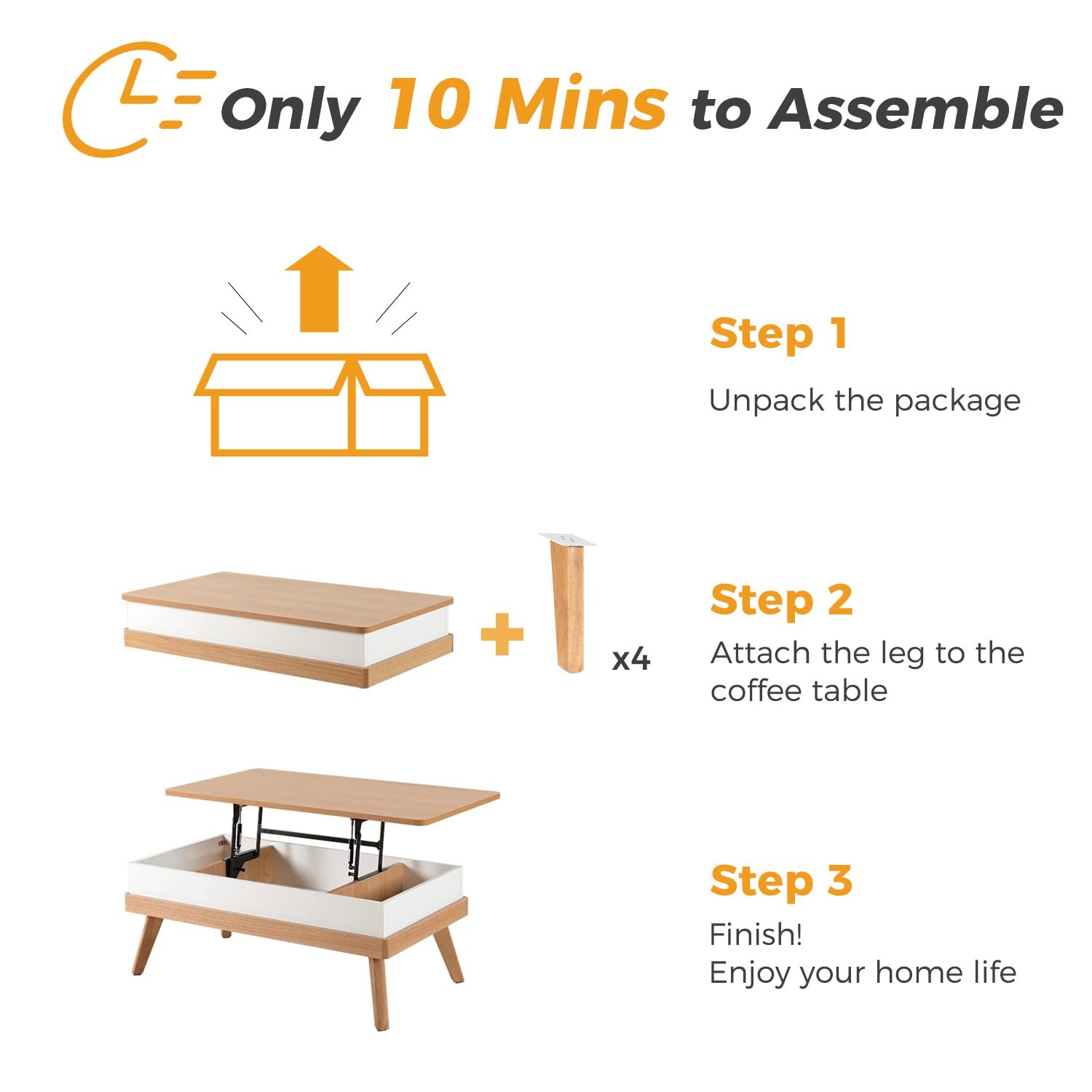 Only 10 Mins to Assemble

Step 1

Unpack the package

x4

Step 2

Attach the leg to the coffee table

Step 3

Finish!
Enjoy your home life