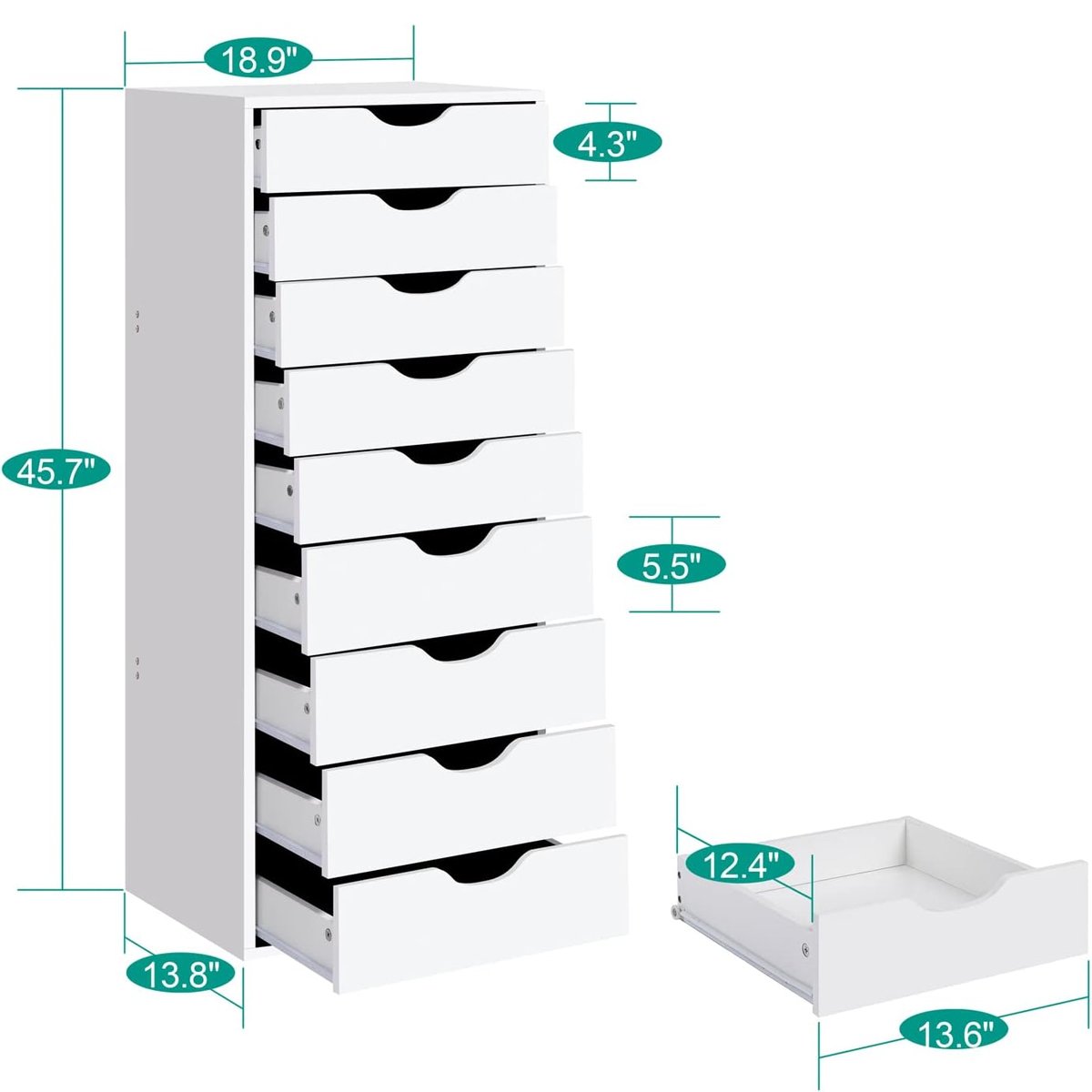 18.9"

4.3"

45.7"

5.5"

12.4"

13.8"

13.6"