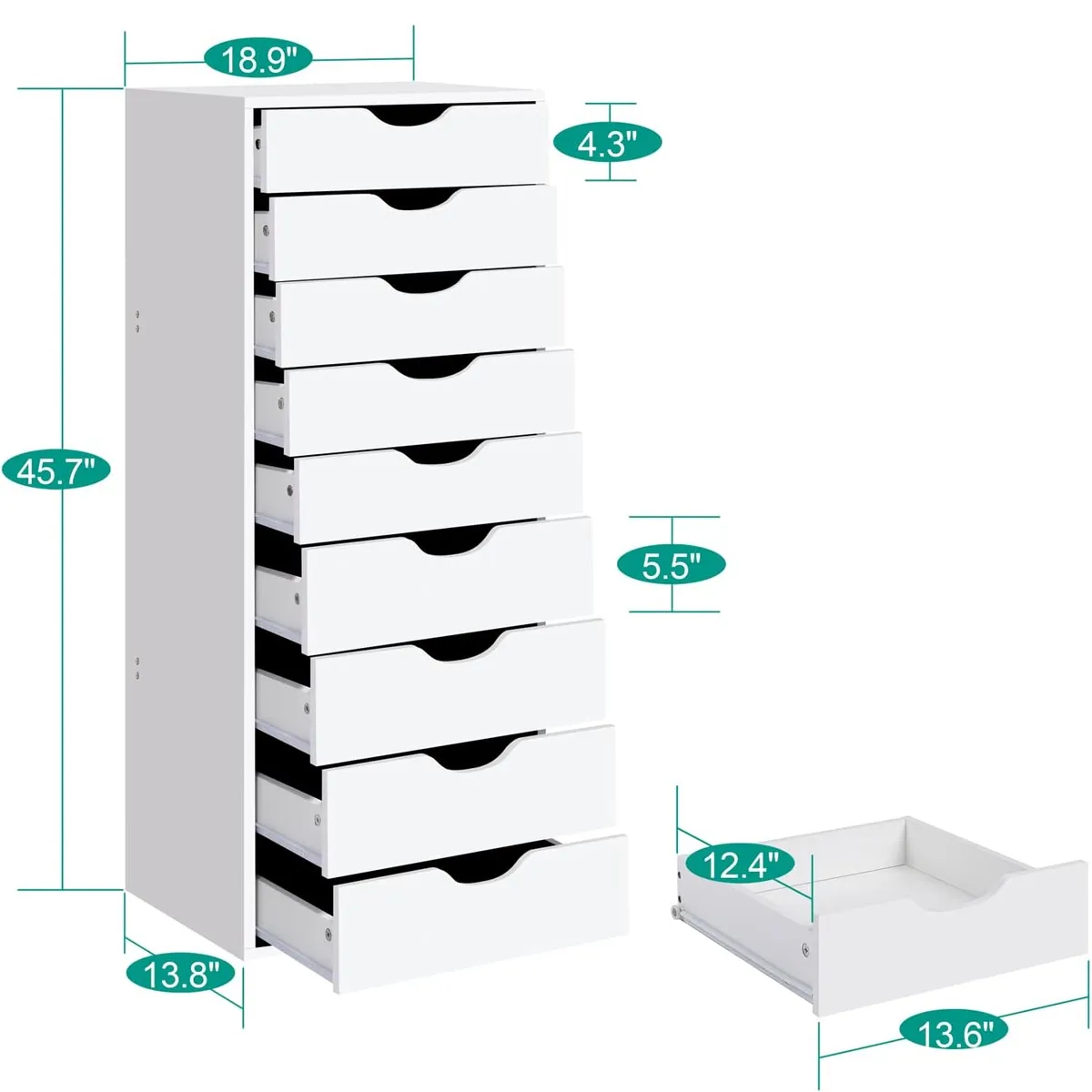 18.9"

4.3"

45.7"

5.5"

12.4"

13.8"

13.6"