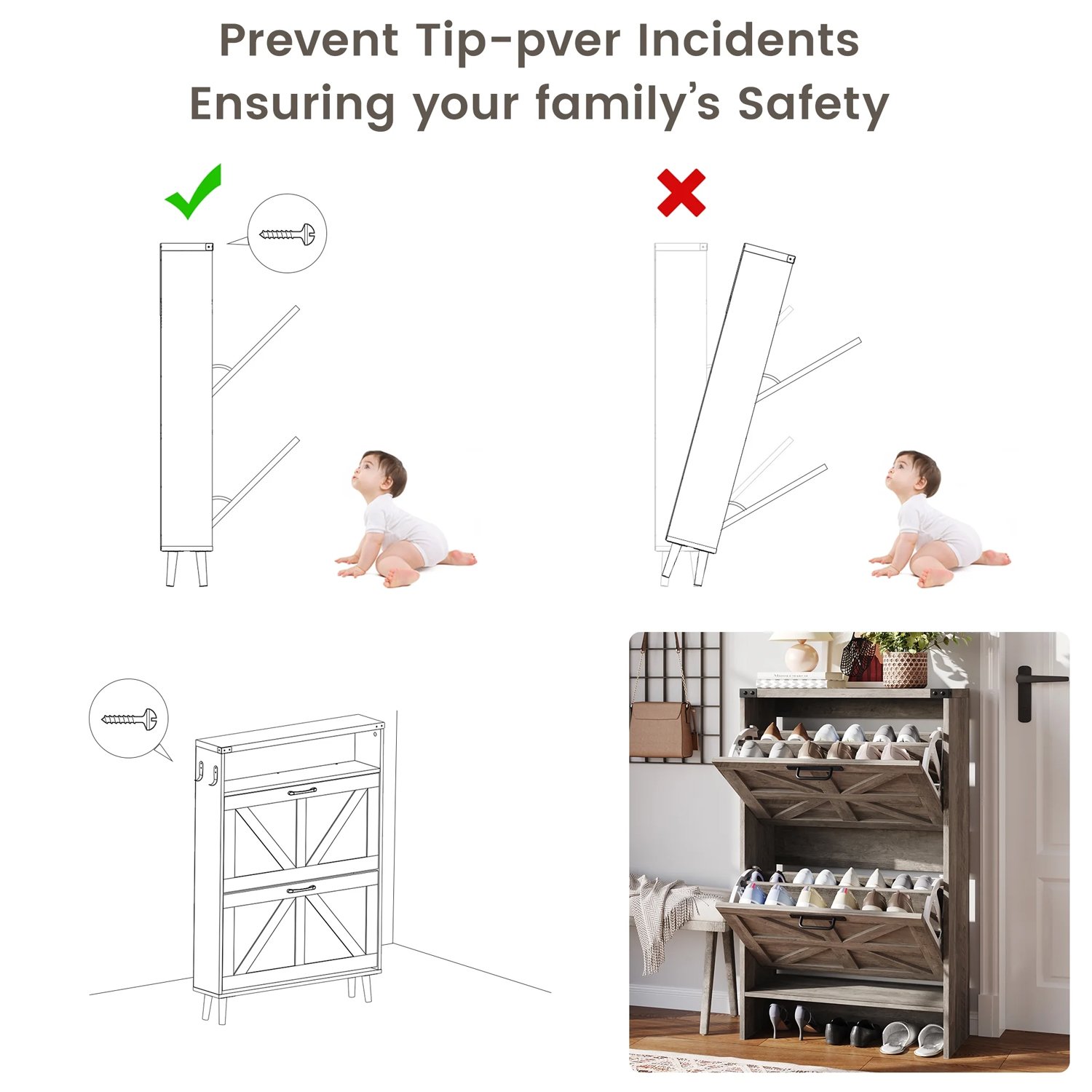 Prevent Tip-pver Incidents
Ensuring your family's Safety