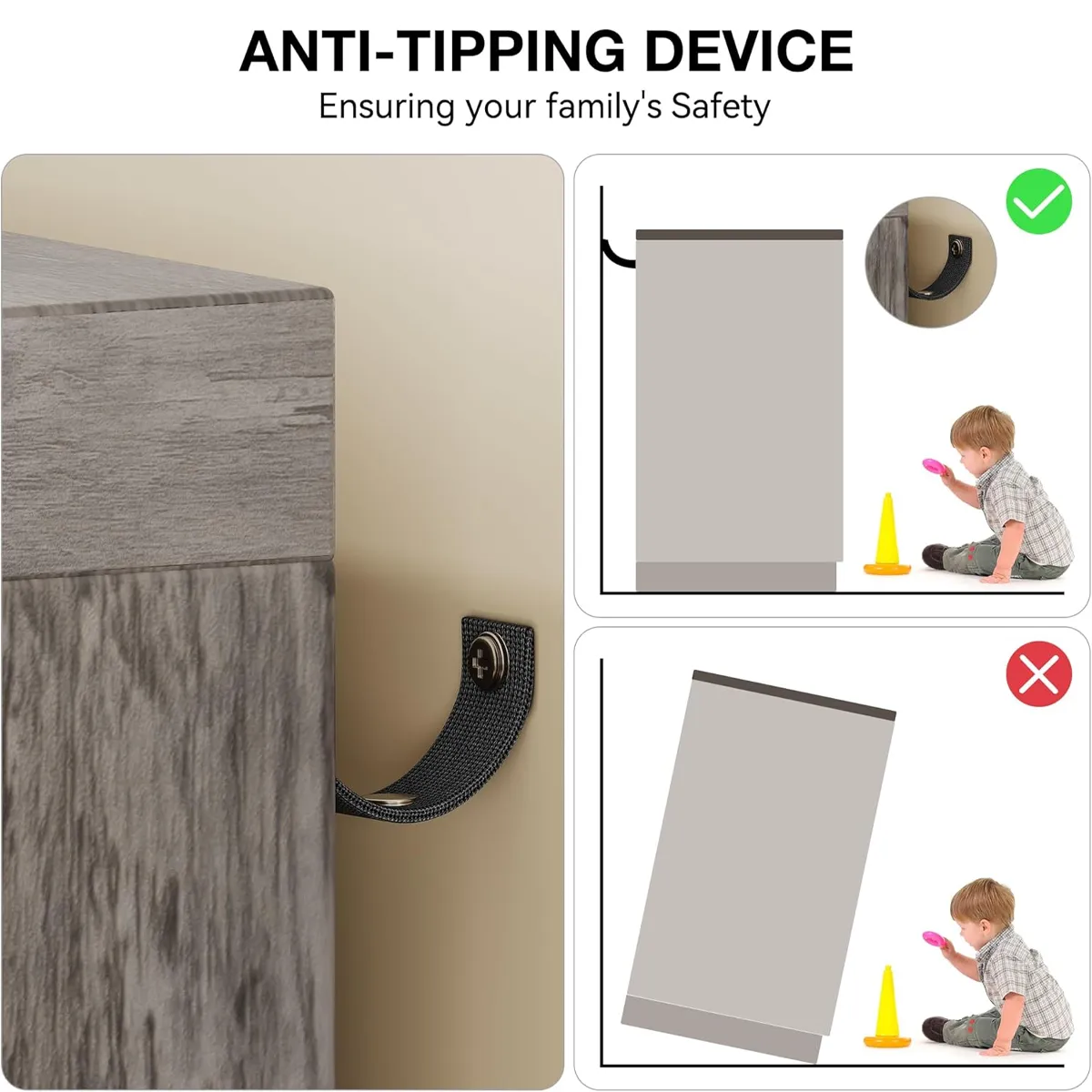 ANTI-TIPPING DEVICE

Ensuring your family's Safety